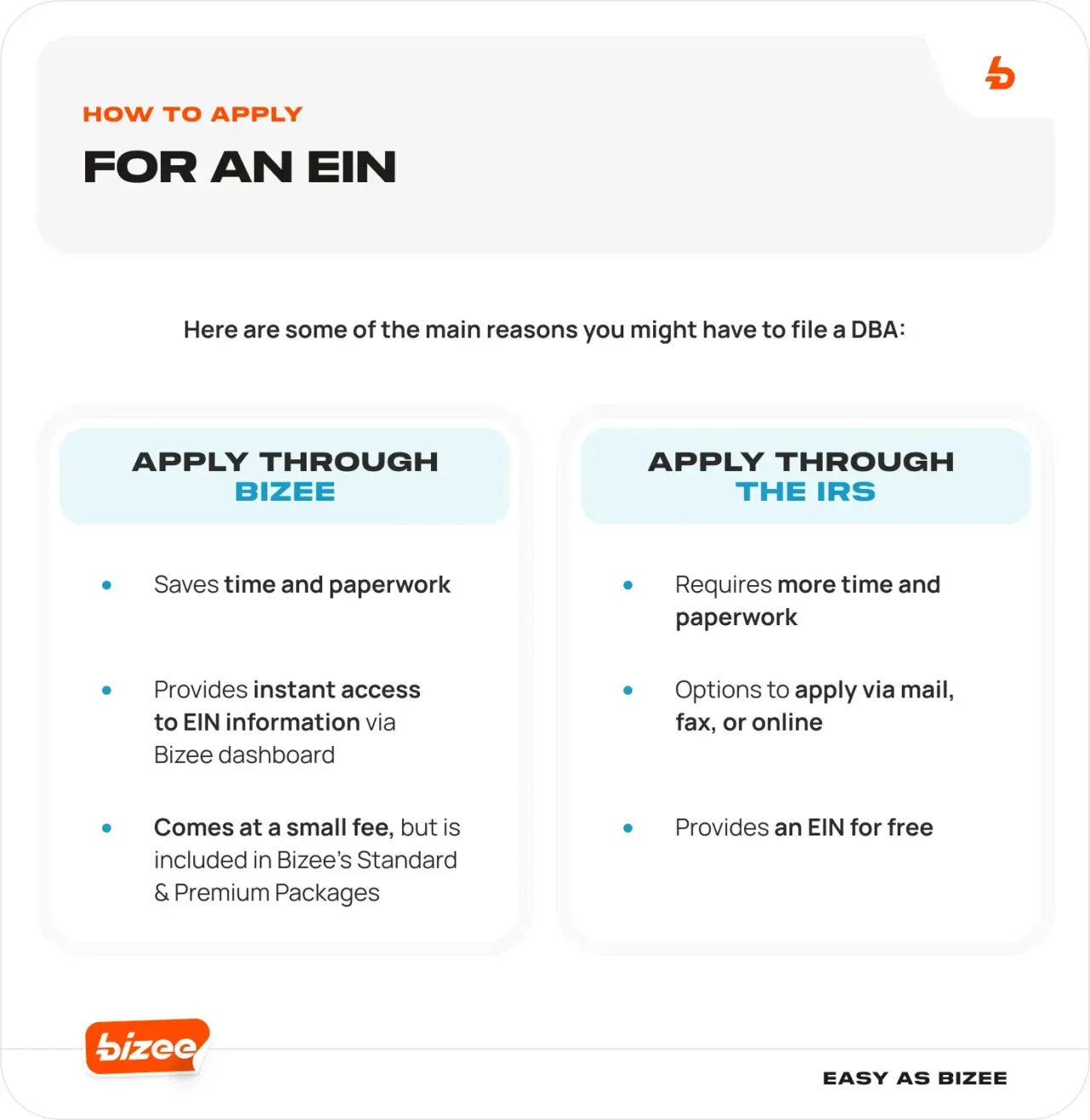 HOW TO APPLY

FOR AN EIN

Here are some of the main reasons you might have to file a DBA:

APPLY THROUGH BIZEE

- Saves time and paperwork
- Provides instant access to EIN information via Bizee dashboard
- Comes at a small fee, but is included in Bizee's Standard & Premium Packages

APPLY THROUGH THE IRS

- Requires more time and paperwork
- Options to apply via mail, fax, or online
- Provides an EIN for free

bizee

EASY AS BIZEE